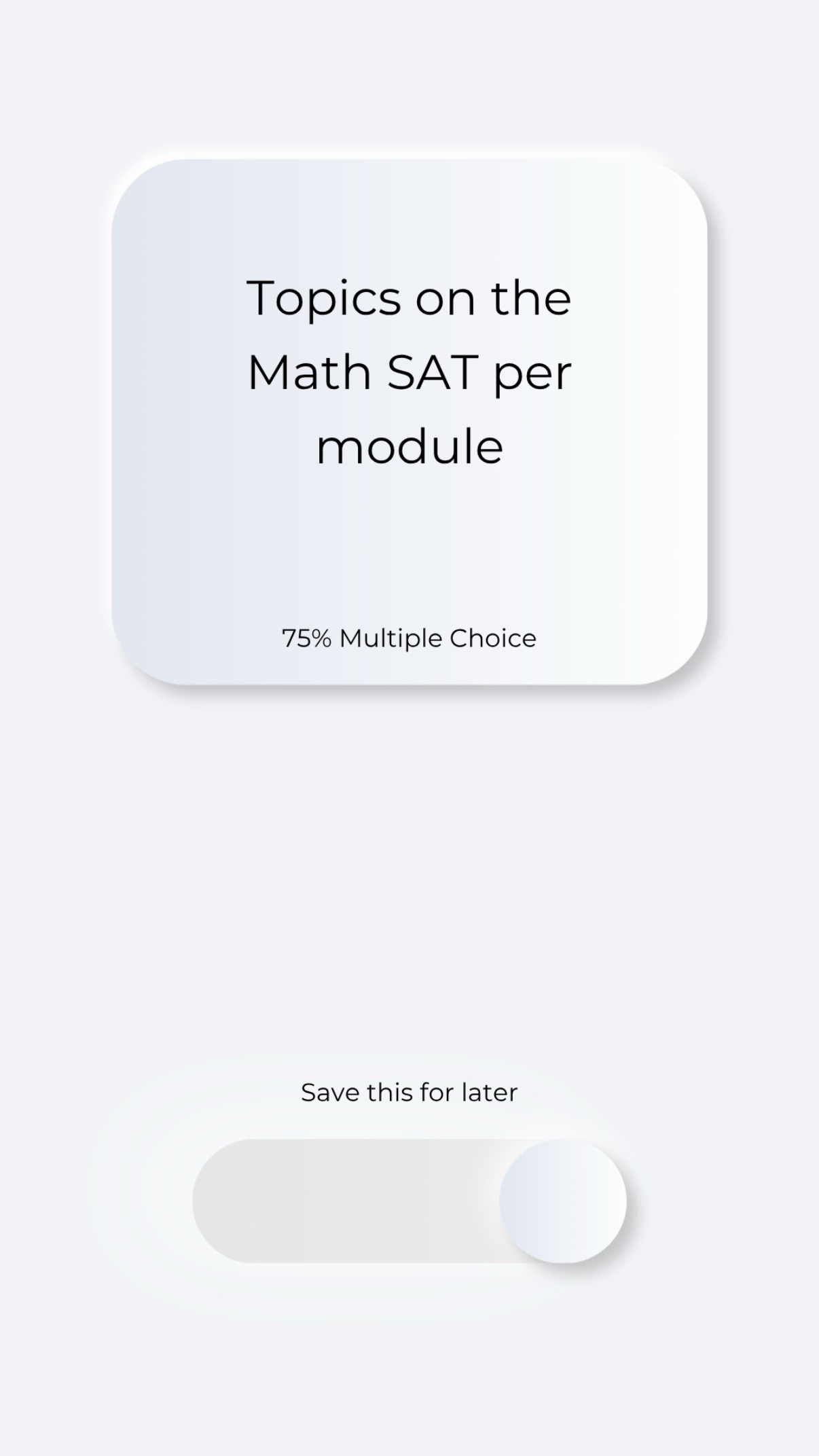 Topics on the Math SAT per module

75% Multiple Choice

Save this for later