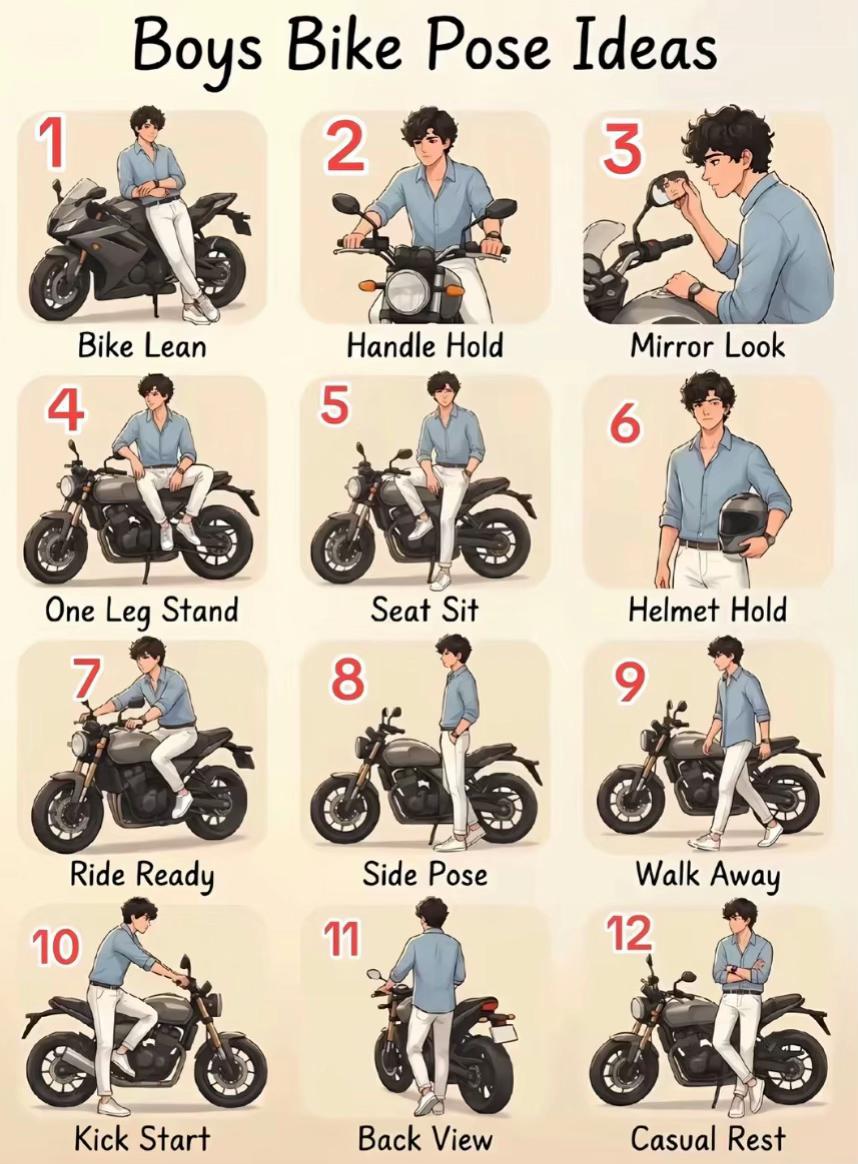 Boys Bike Pose Ideas

1
Bike Lean

2
Handle Hold

3
Mirror Look

4
One Leg Stand

5
Seat Sit

6
Helmet Hold

7
Ride Ready

8
Side Pose

9
Walk Away

10
Kick Start

11
Back View

12
Casual Rest