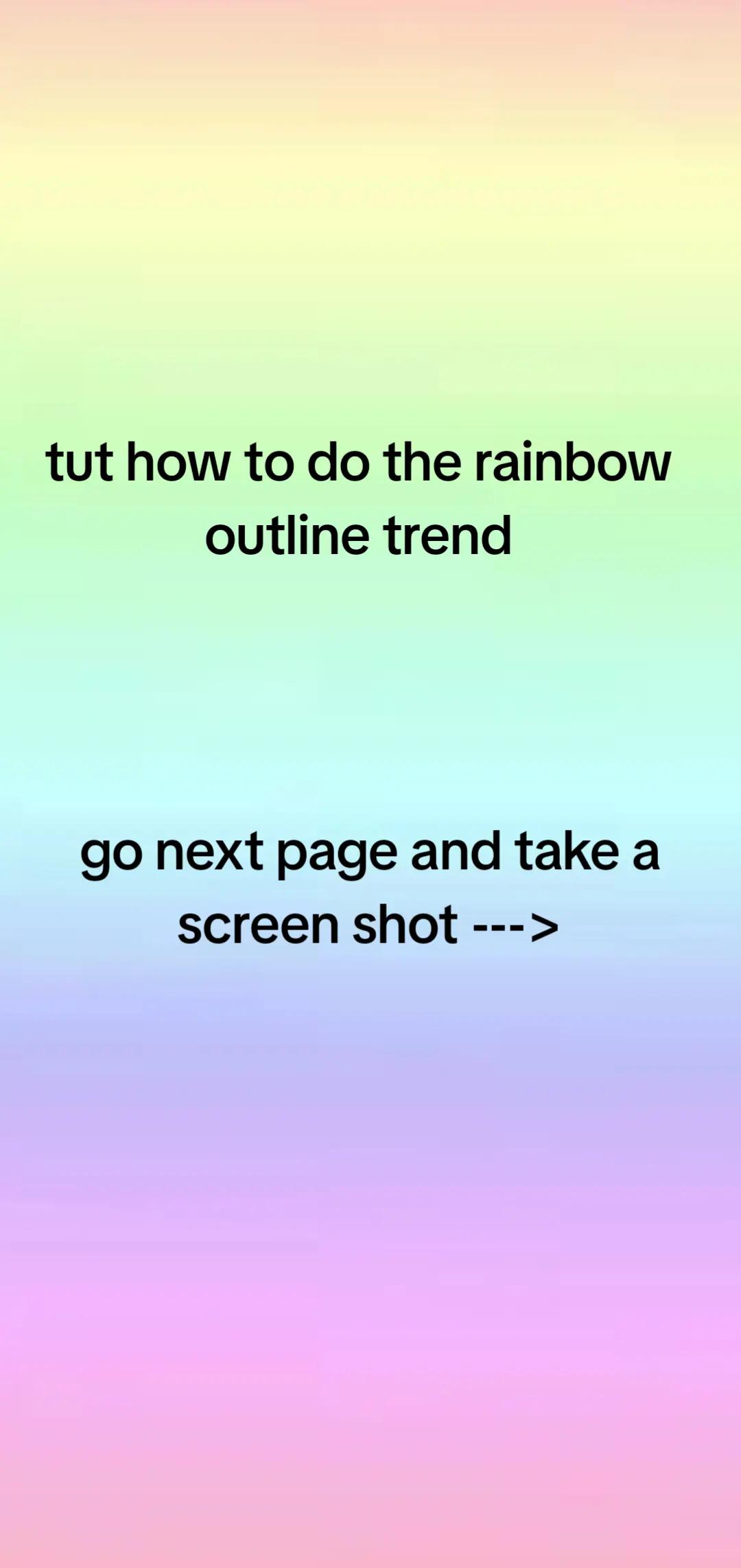 tut how to do the rainbow outline trend

go next page and take a screen shot --->