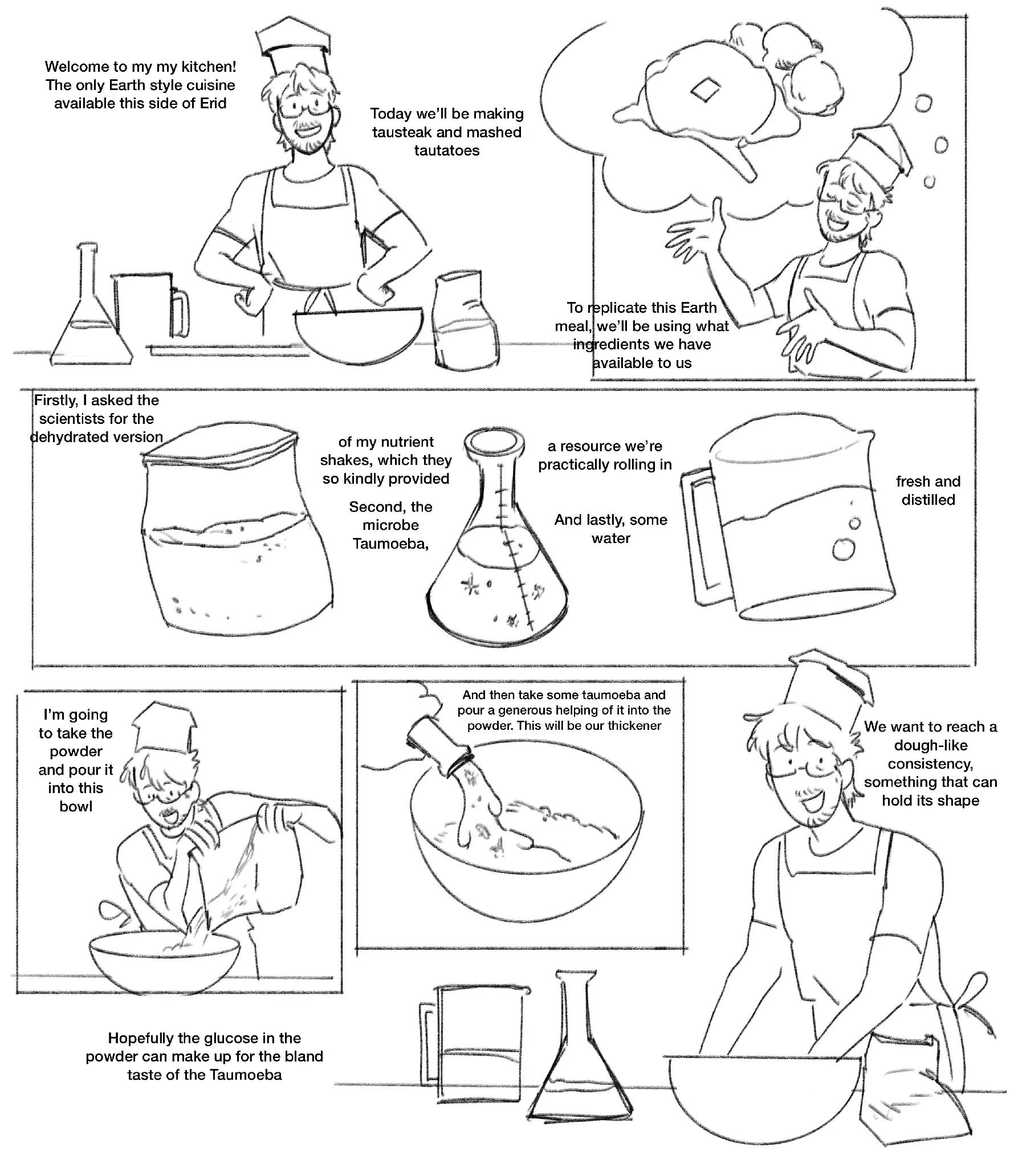 Welcome to my my kitchen! The only Earth style cuisine available this side of Erid

Today we'll be making tausteak and mashed tautatoes

To replicate this Earth meal, we'll be using what ingredients we have available to us

Firstly, I asked the scientists for the dehydrated version

of my nutrient shakes, which they so kindly provided

Second, the microbe Taumoeba,

a resource we're practically rolling in

And lastly, some water

fresh and distilled

I'm going to take the powder and pour it into this bowl

And then take some taumoeba and pour a generous helping of it into the powder. This will be our thickener

We want to reach a dough-like consistency, something that can hold its shape

Hopefully the glucose in the powder can make up for the bland taste of the Taumoeba