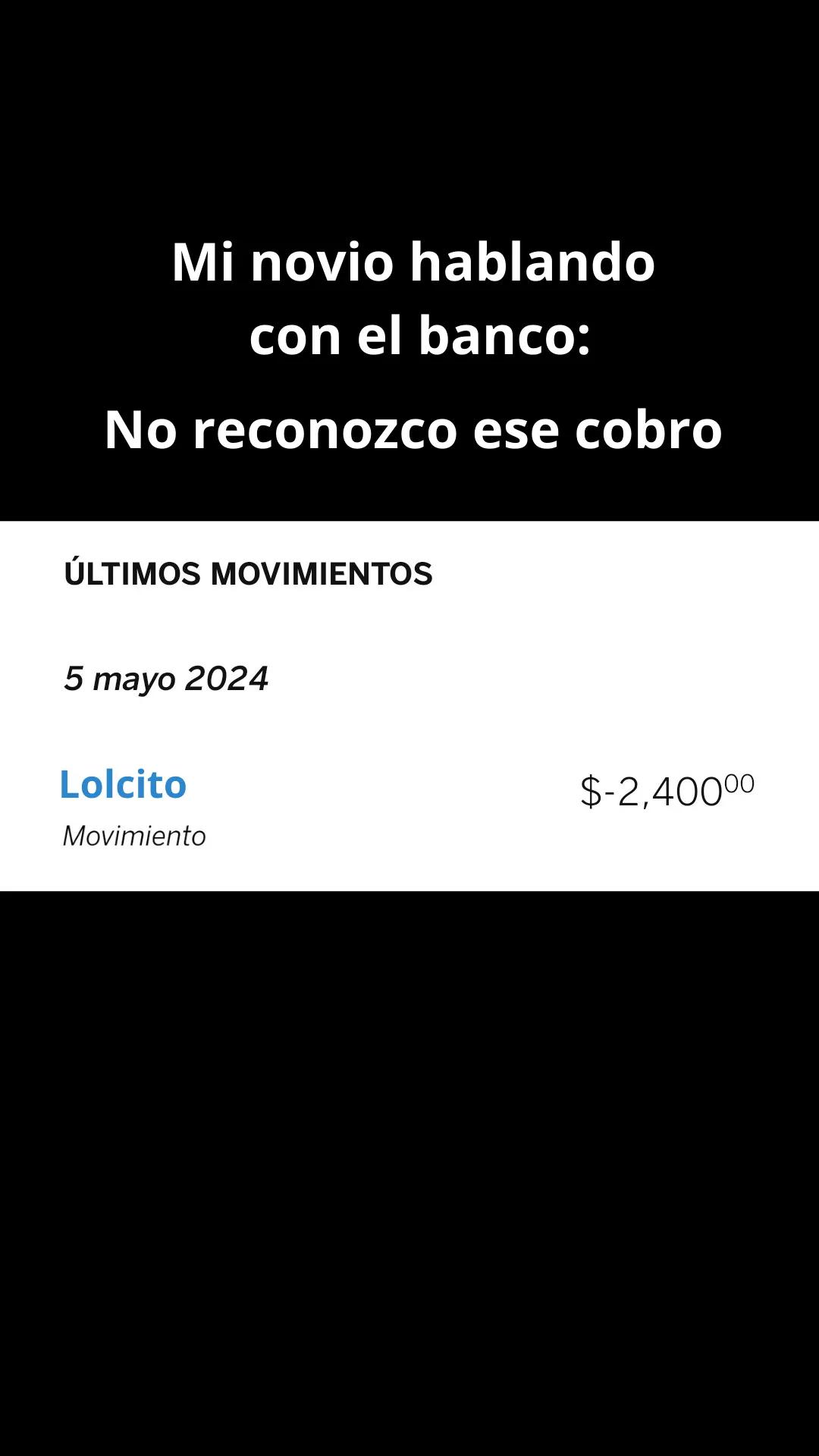 Mi novio hablando con el banco:

No reconozco ese cobro

ÚLTIMOS MOVIMIENTOS

5 mayo 2024

Lolcito
Movimiento

$-2,400$^{00}$