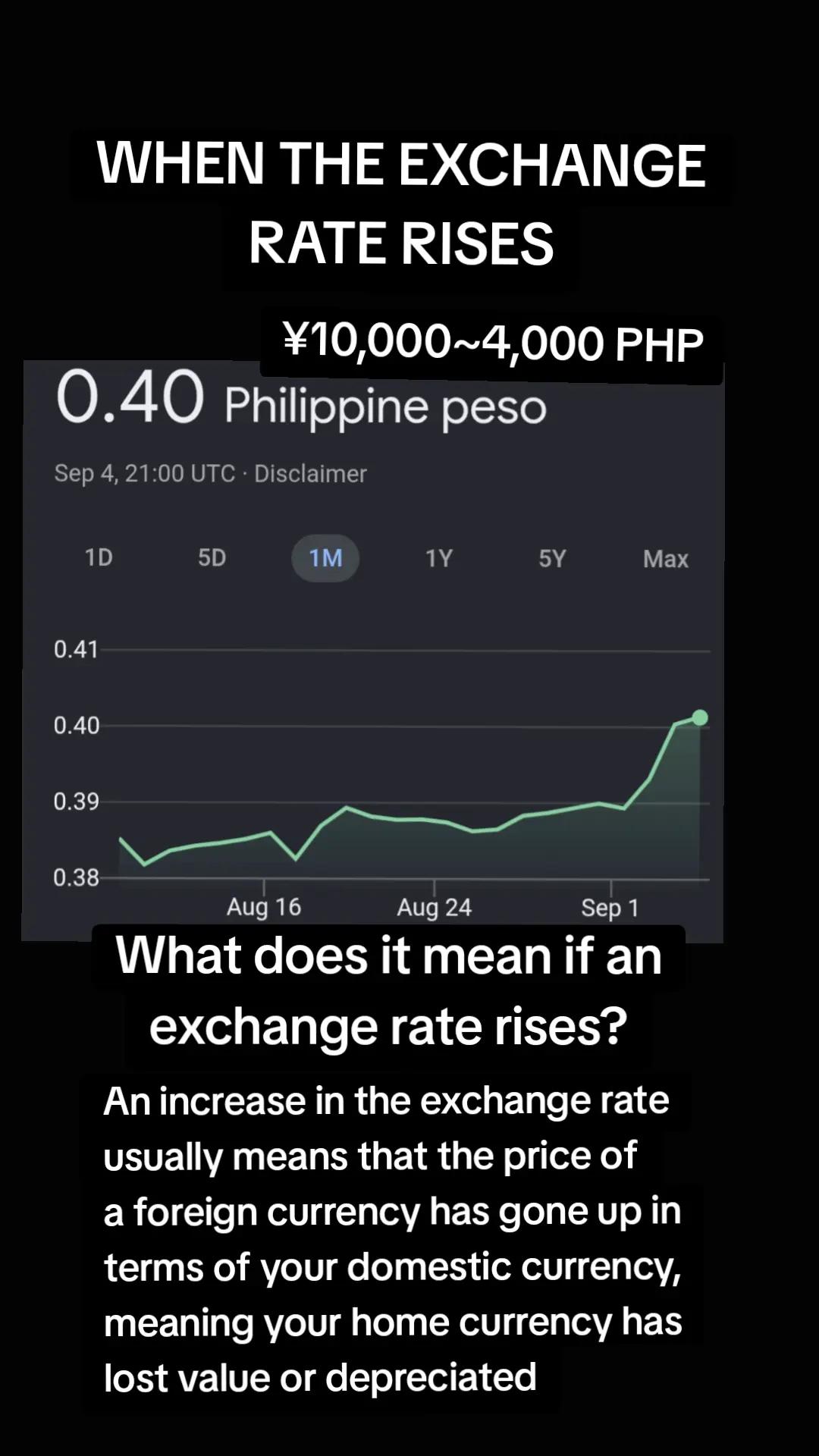 WHEN THE EXCHANGE RATE RISES

¥10,000~4,000 PHP

0.40 Philippine peso

Sep 4, 21:00 UTC · Disclaimer

1D 5D 1M 1Y 5Y Max

0.41
0.40
0.39
0.38

Aug 16 Aug 24 Sep 1

What does it mean if an exchange rate rises?

An increase in the exchange rate usually means that the price of a foreign currency has gone up in terms of your domestic currency, meaning your home currency has lost value or depreciated