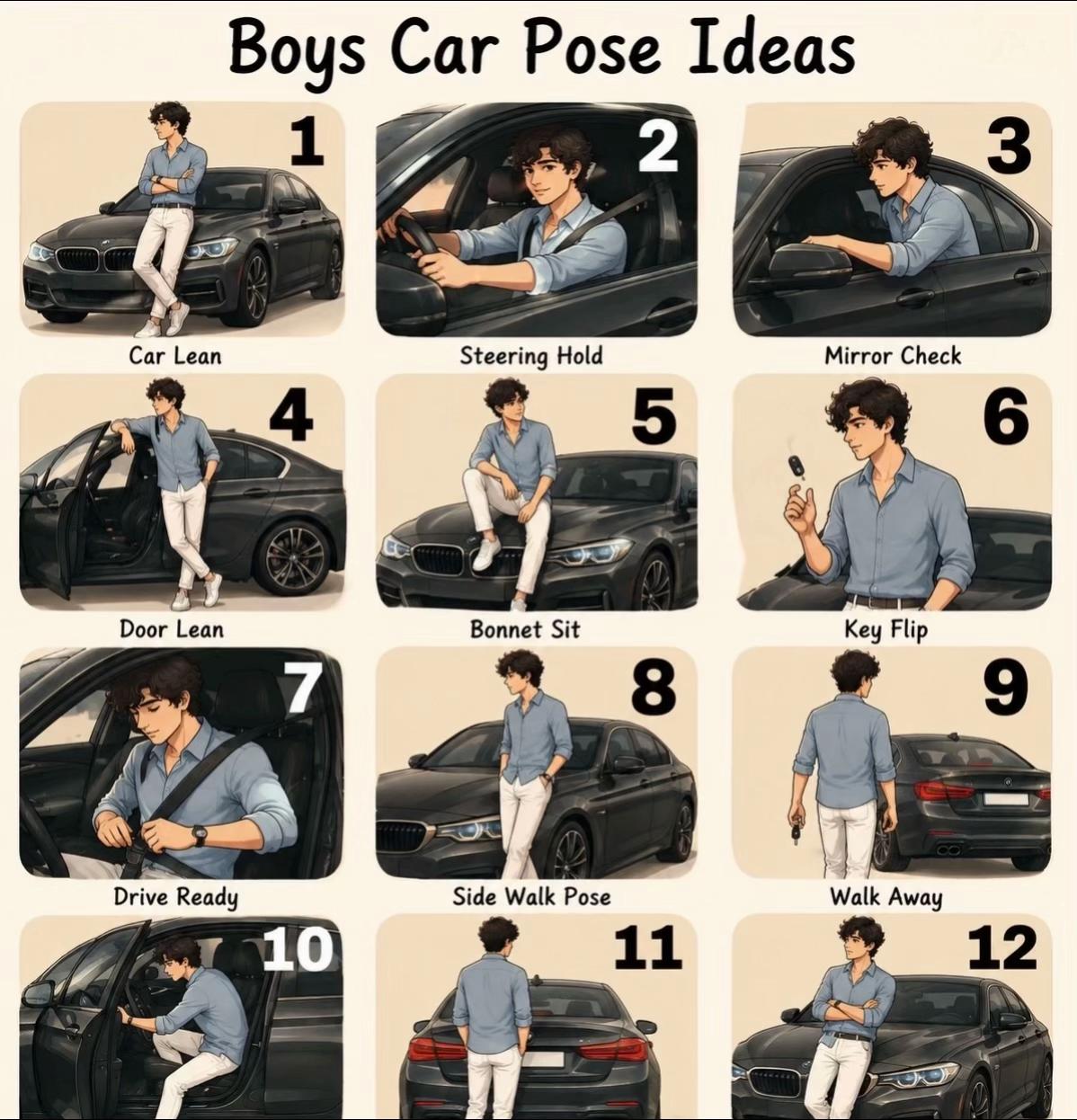 Boys Car Pose Ideas

1
Car Lean

2
Steering Hold

3
Mirror Check

4
Door Lean

5
Bonnet Sit

6
Key Flip

7
Drive Ready

8
Side Walk Pose

9
Walk Away

10

11

12