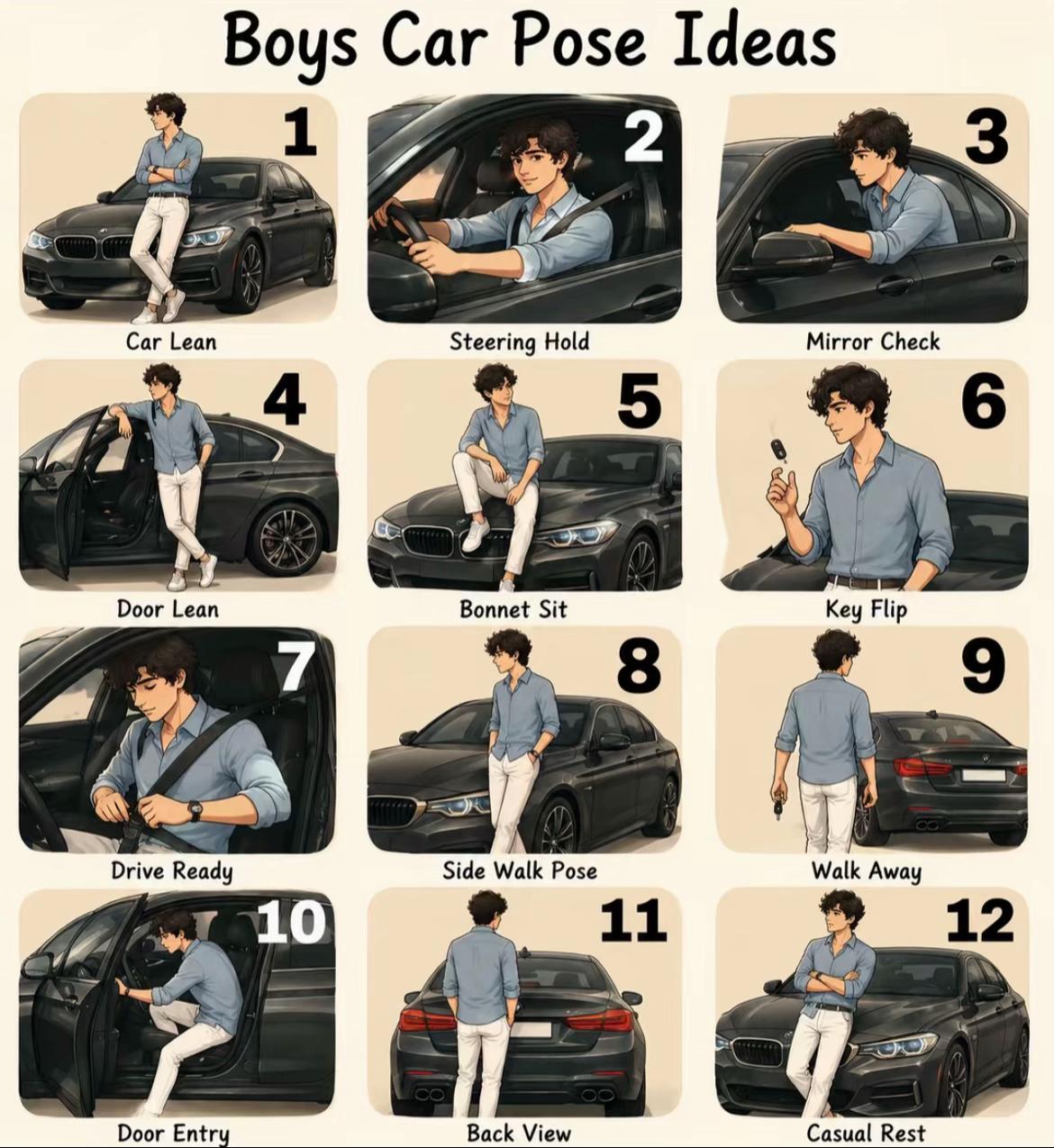 Boys Car Pose Ideas

1
Car Lean

2
Steering Hold

3
Mirror Check

4
Door Lean

5
Bonnet Sit

6
Key Flip

7
Drive Ready

8
Side Walk Pose

9
Walk Away

10
Door Entry

11
Back View

12
Casual Rest