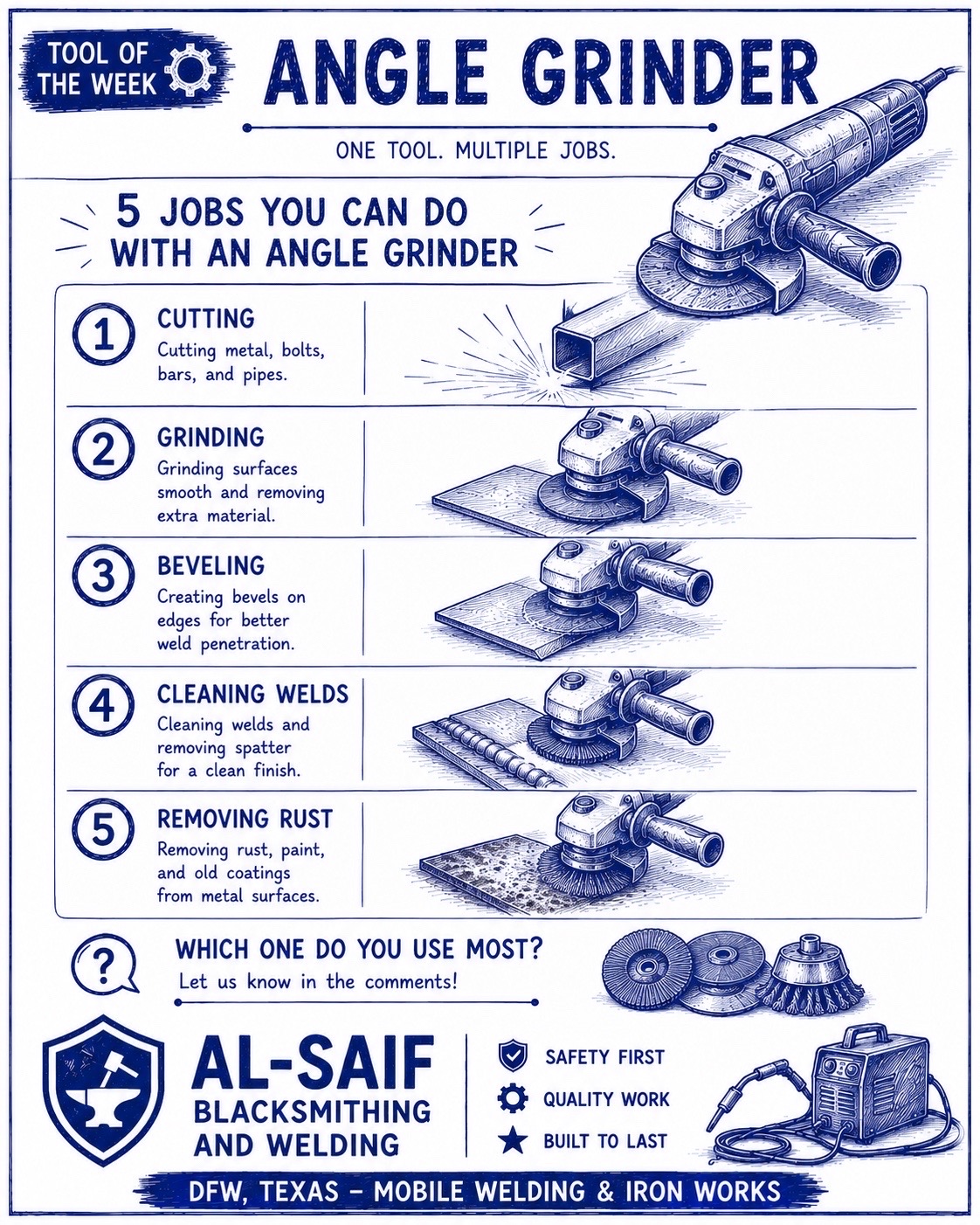 TOOL OF THE WEEK

ANGLE GRINDER

ONE TOOL. MULTIPLE JOBS.

5 JOBS YOU CAN DO WITH AN ANGLE GRINDER

1 CUTTING
Cutting metal, bolts, bars, and pipes.

2 GRINDING
Grinding surfaces smooth and removing extra material.

3 BEVELING
Creating bevels on edges for better weld penetration.

4 CLEANING WELDS
Cleaning welds and removing spatter for a clean finish.

5 REMOVING RUST
Removing rust, paint, and old coatings from metal surfaces.

?

WHICH ONE DO YOU USE MOST?
Let us know in the comments!

AL-SAIF
BLACKSMITHING AND WELDING

SAFETY FIRST
QUALITY WORK
BUILT TO LAST

DFW, TEXAS – MOBILE WELDING & IRON WORKS