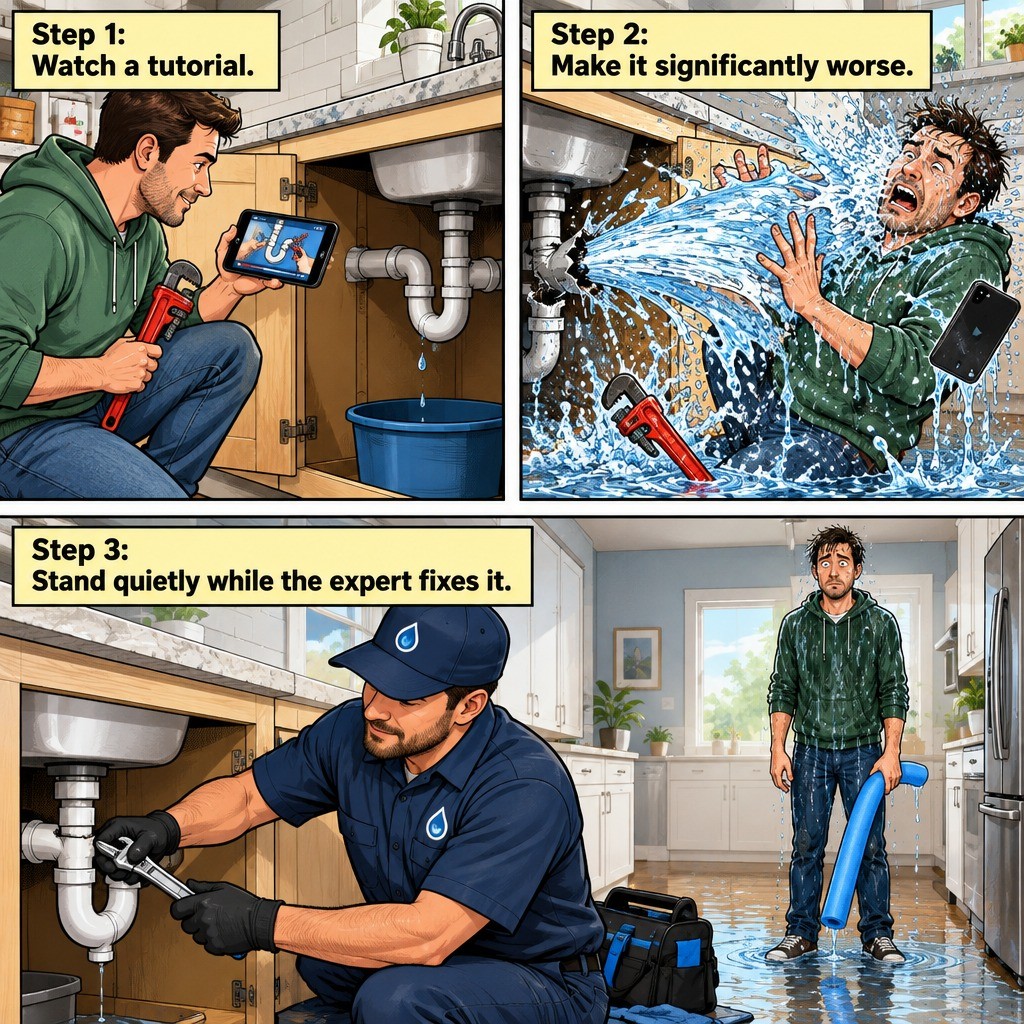 Step 1:
Watch a tutorial.

Step 2:
Make it significantly worse.

Step 3:
Stand quietly while the expert fixes it.