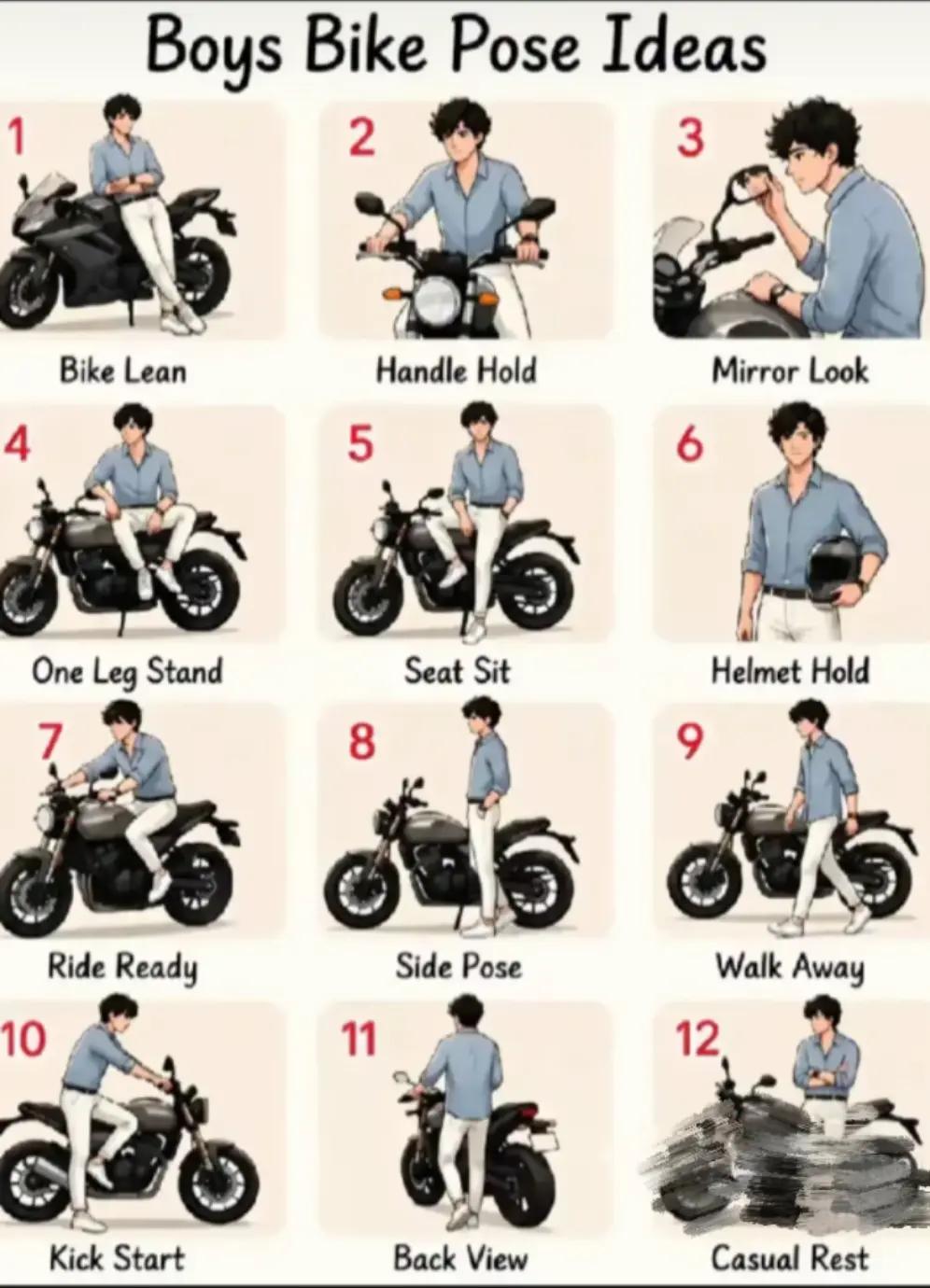 Boys Bike Pose Ideas

1
Bike Lean

2
Handle Hold

3
Mirror Look

4
One Leg Stand

5
Seat Sit

6
Helmet Hold

7
Ride Ready

8
Side Pose

9
Walk Away

10
Kick Start

11
Back View

12
Casual Rest