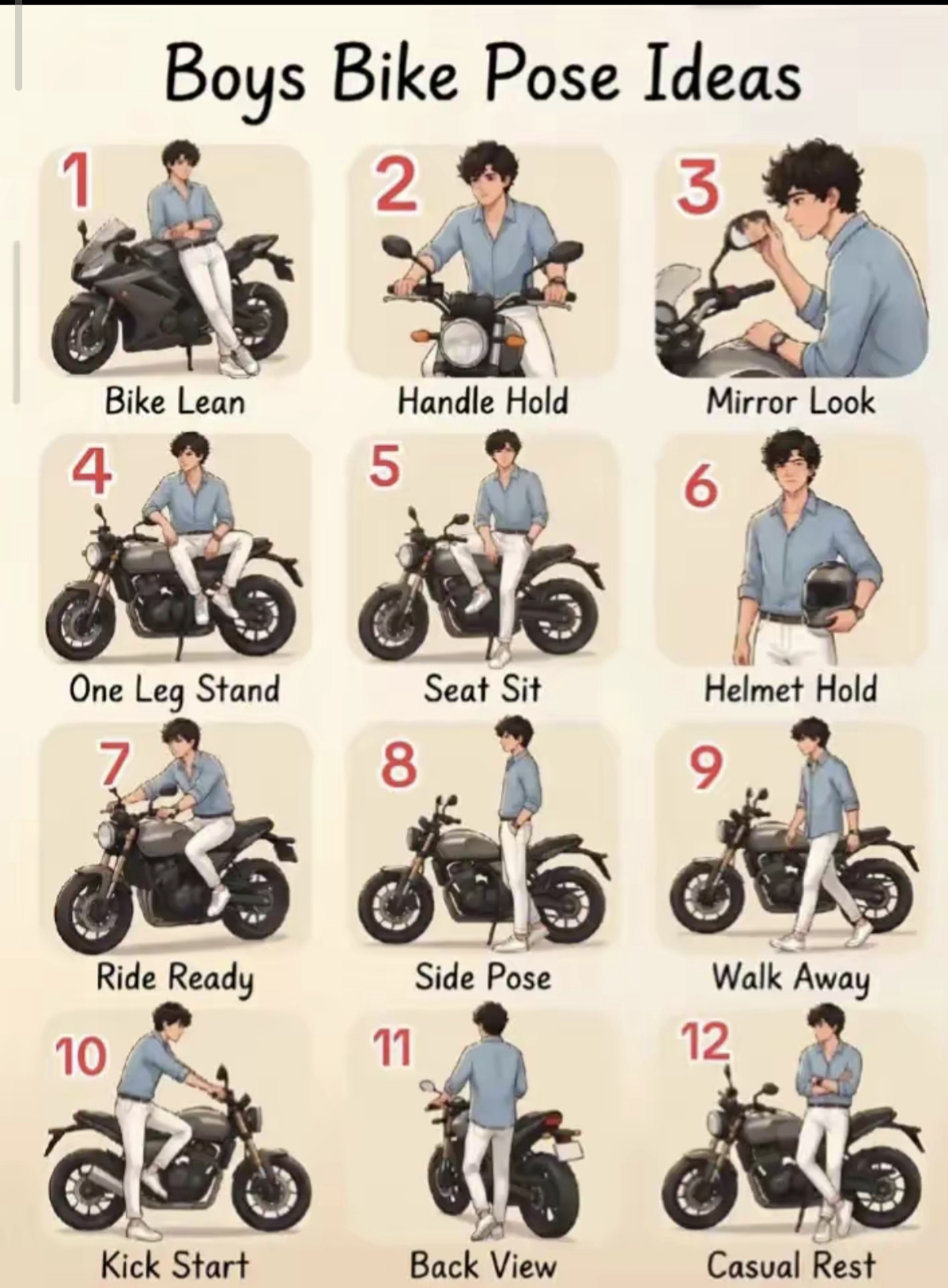 Boys Bike Pose Ideas

1
Bike Lean

2
Handle Hold

3
Mirror Look

4
One Leg Stand

5
Seat Sit

6
Helmet Hold

7
Ride Ready

8
Side Pose

9
Walk Away

10
Kick Start

11
Back View

12
Casual Rest