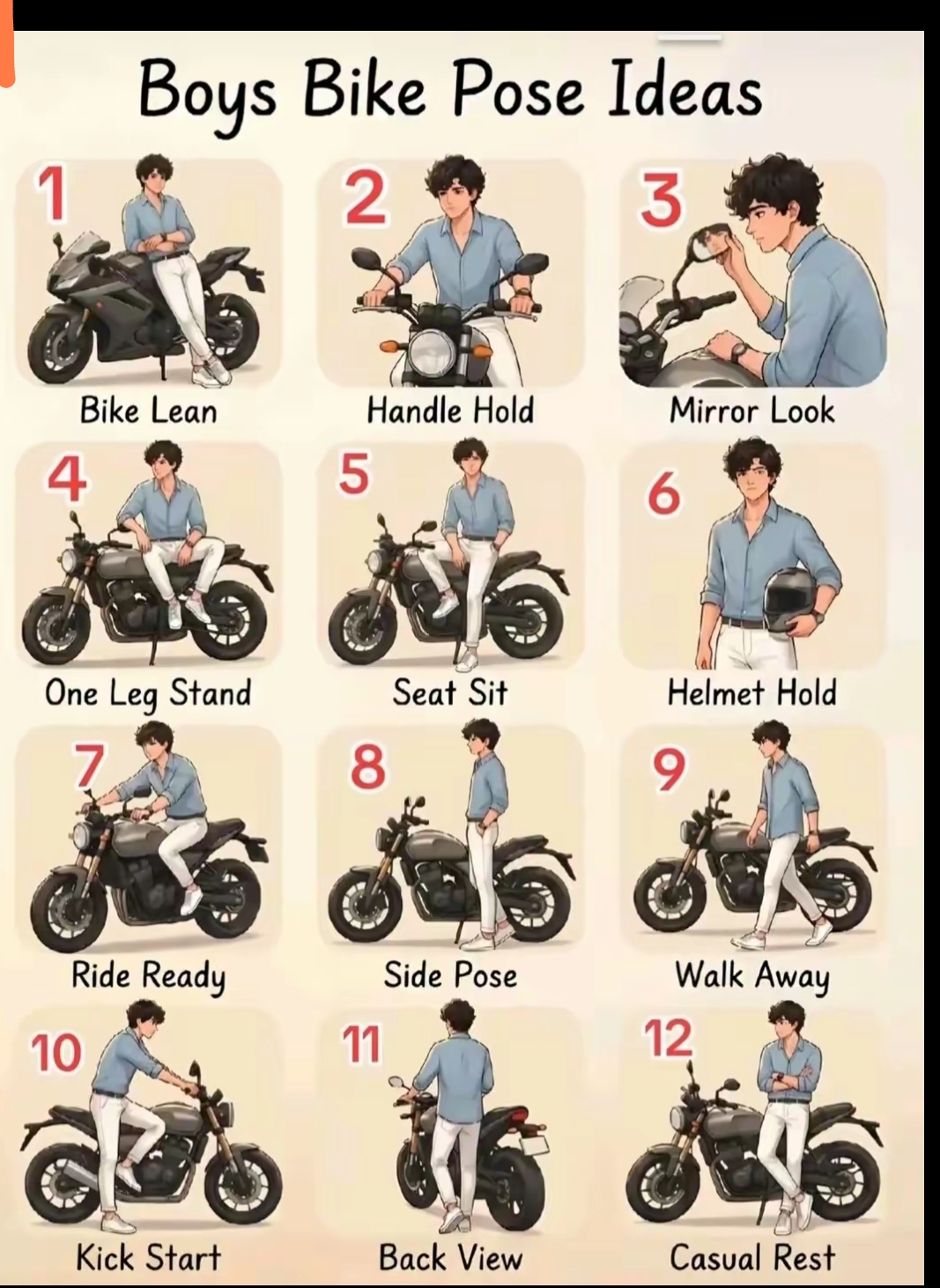 Boys Bike Pose Ideas

1
Bike Lean

2
Handle Hold

3
Mirror Look

4
One Leg Stand

5
Seat Sit

6
Helmet Hold

7
Ride Ready

8
Side Pose

9
Walk Away

10
Kick Start

11
Back View

12
Casual Rest