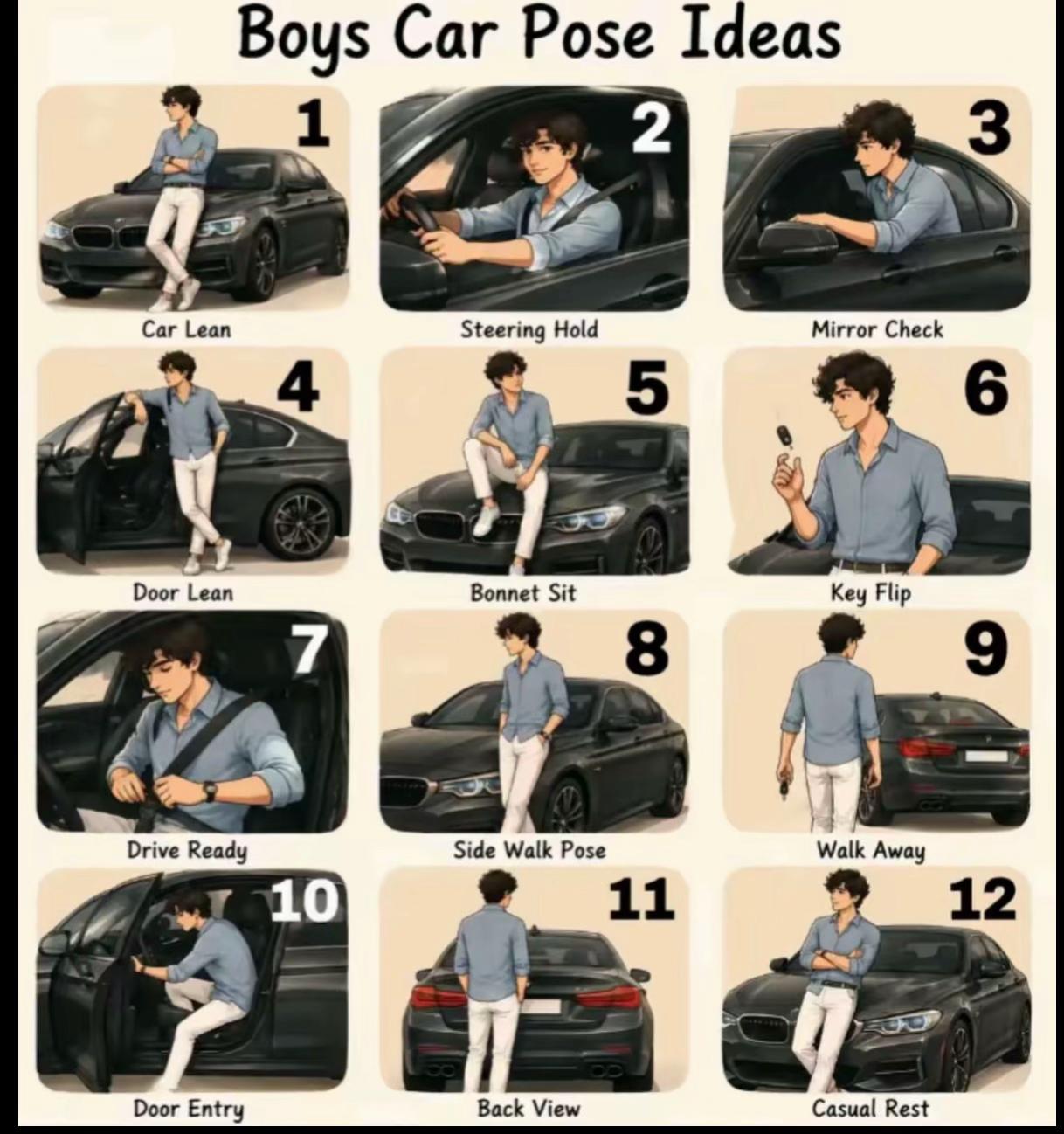 Boys Car Pose Ideas

1
Car Lean

2
Steering Hold

3
Mirror Check

4
Door Lean

5
Bonnet Sit

6
Key Flip

7
Drive Ready

8
Side Walk Pose

9
Walk Away

10
Door Entry

11
Back View

12
Casual Rest