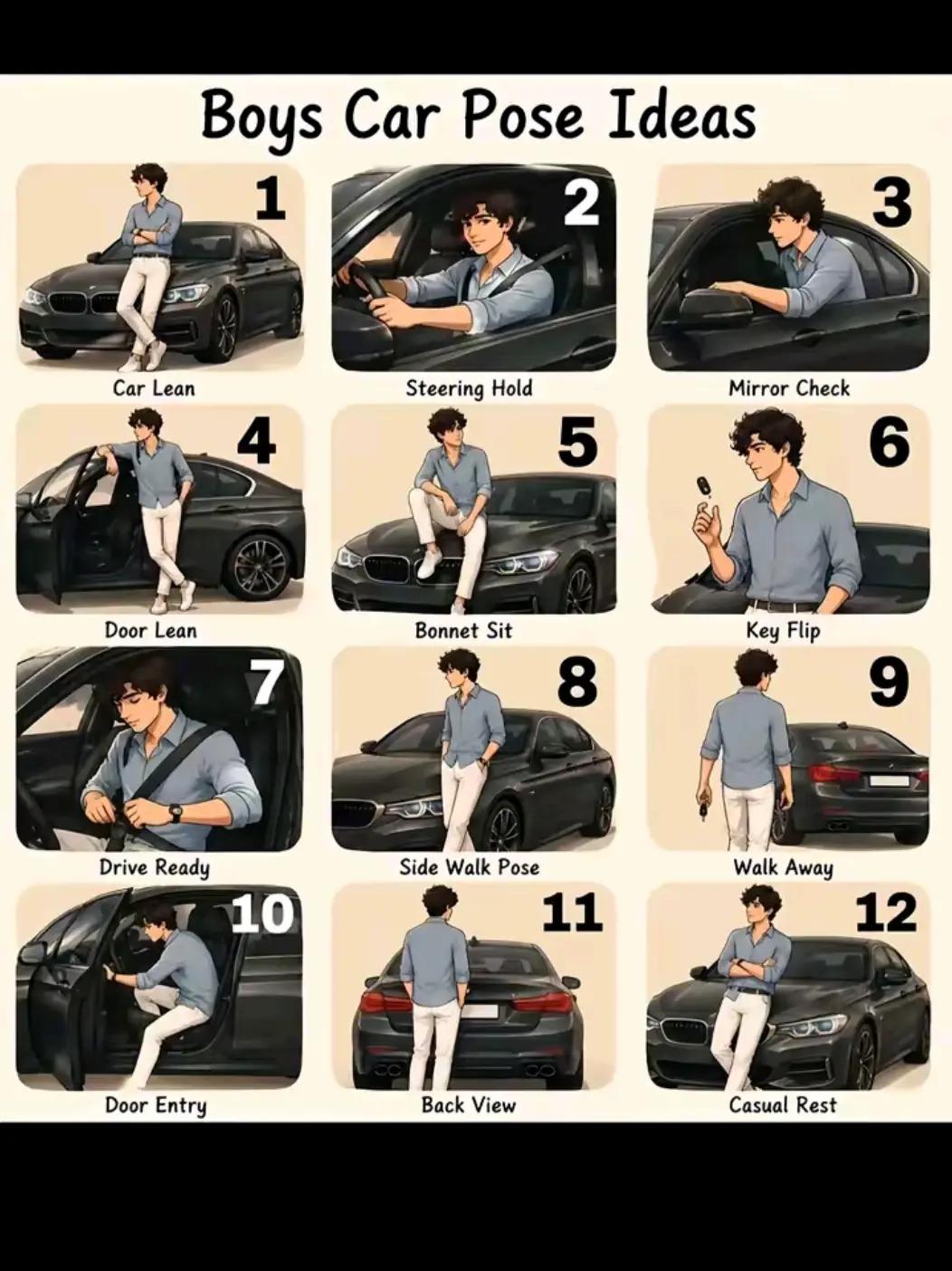 Boys Car Pose Ideas

1
Car Lean

2
Steering Hold

3
Mirror Check

4
Door Lean

5
Bonnet Sit

6
Key Flip

7
Drive Ready

8
Side Walk Pose

9
Walk Away

10
Door Entry

11
Back View

12
Casual Rest