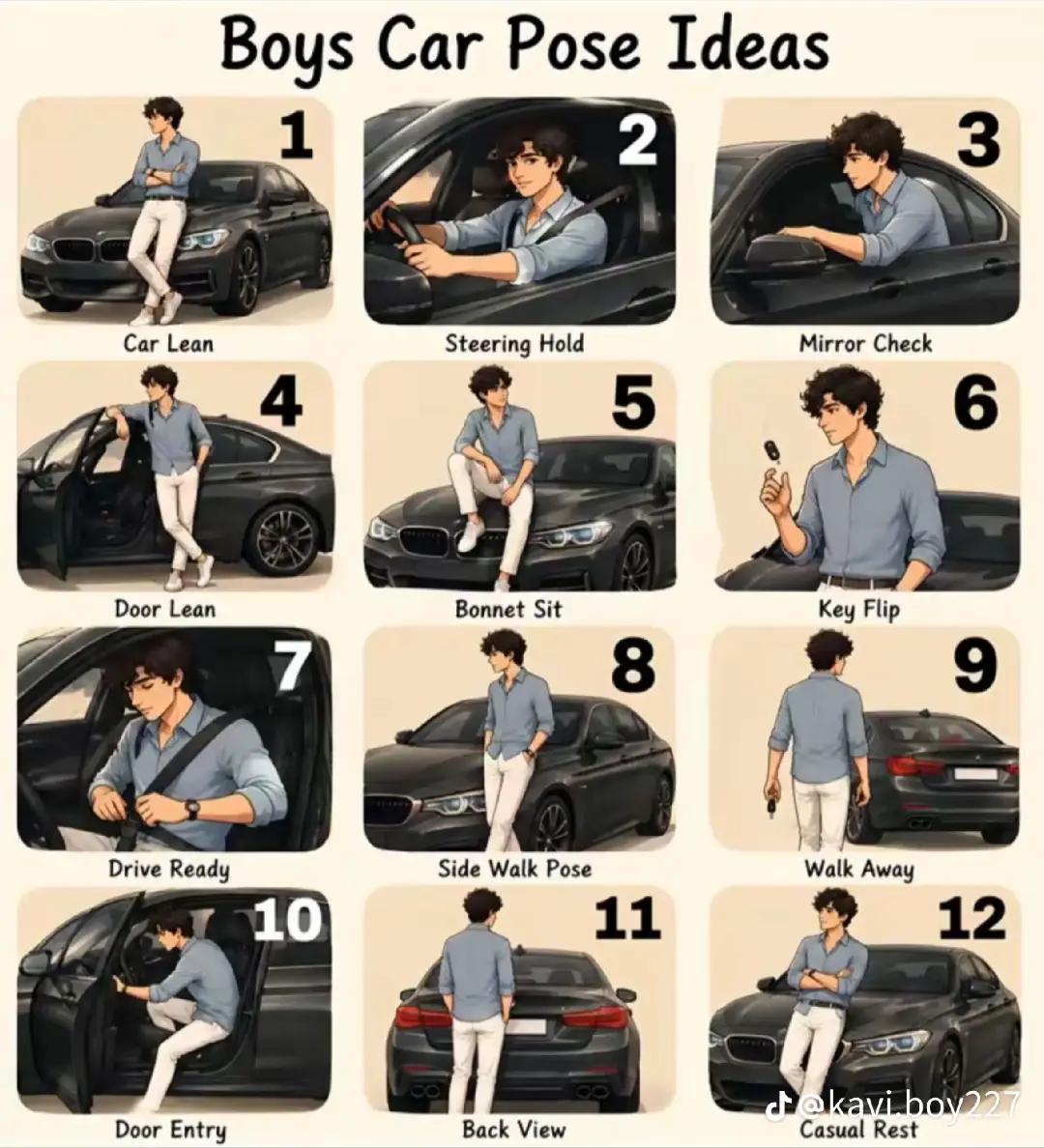 Boys Car Pose Ideas

1
Car Lean

2
Steering Hold

3
Mirror Check

4
Door Lean

5
Bonnet Sit

6
Key Flip

7
Drive Ready

8
Side Walk Pose

9
Walk Away

10
Door Entry

11
Back View

12
Casual Rest

@kavi.boy227