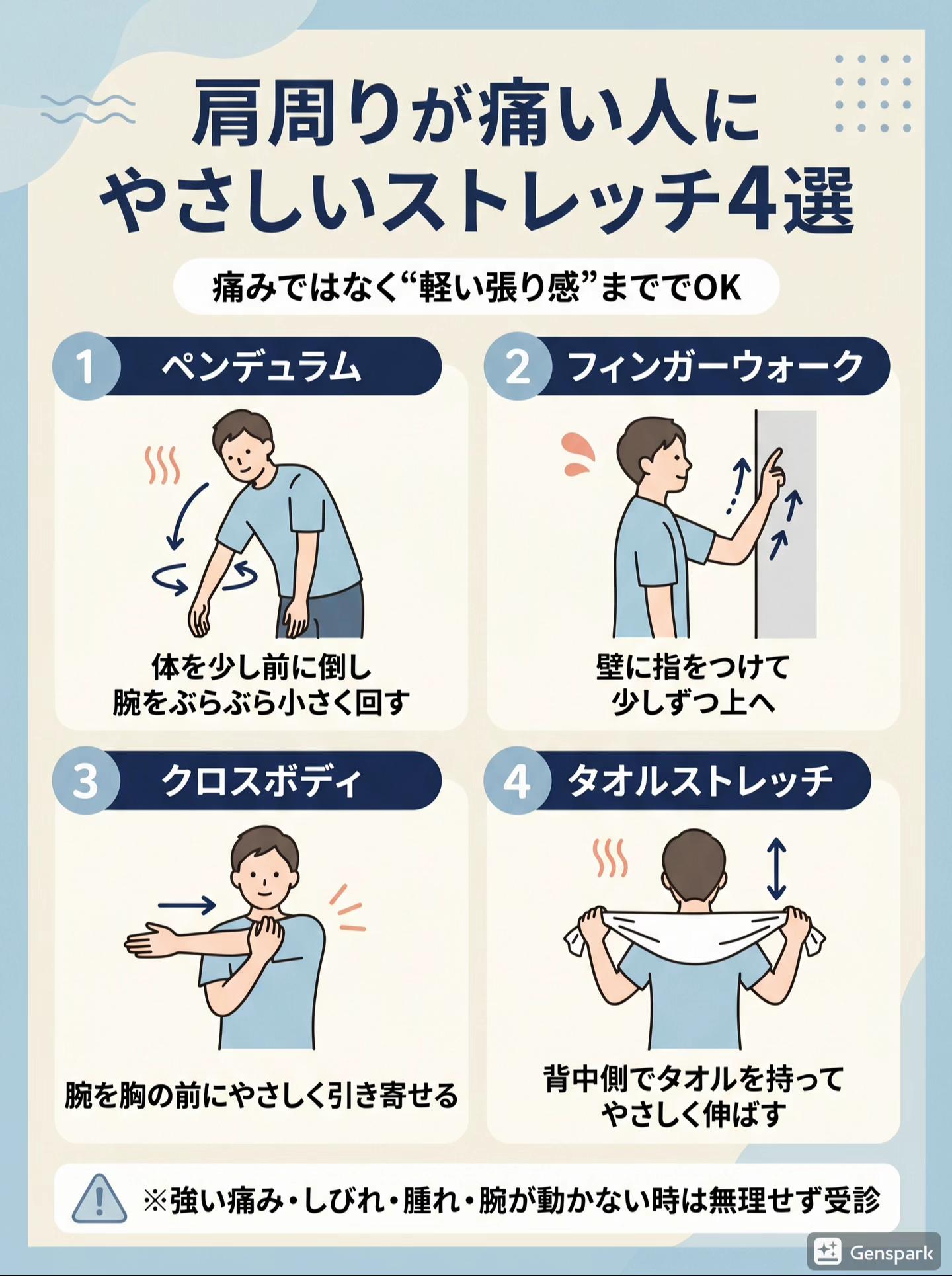 肩周りが痛い人に
やさしいストレッチ4選

痛みではなく“軽い張り感”まででOK

1 ペンデュラム

体を少し前に倒し
腕をぶらぶら小さく回す

2 フィンガーウォーク

壁に指をつけて
少しずつ上へ

3 クロスボディ

腕を胸の前にやさしく引き寄せる

4 タオルストレッチ

背中側でタオルを持って
やさしく伸ばす

※強い痛み・しびれ・腫れ・腕が動かない時は無理せず受診

Genspark