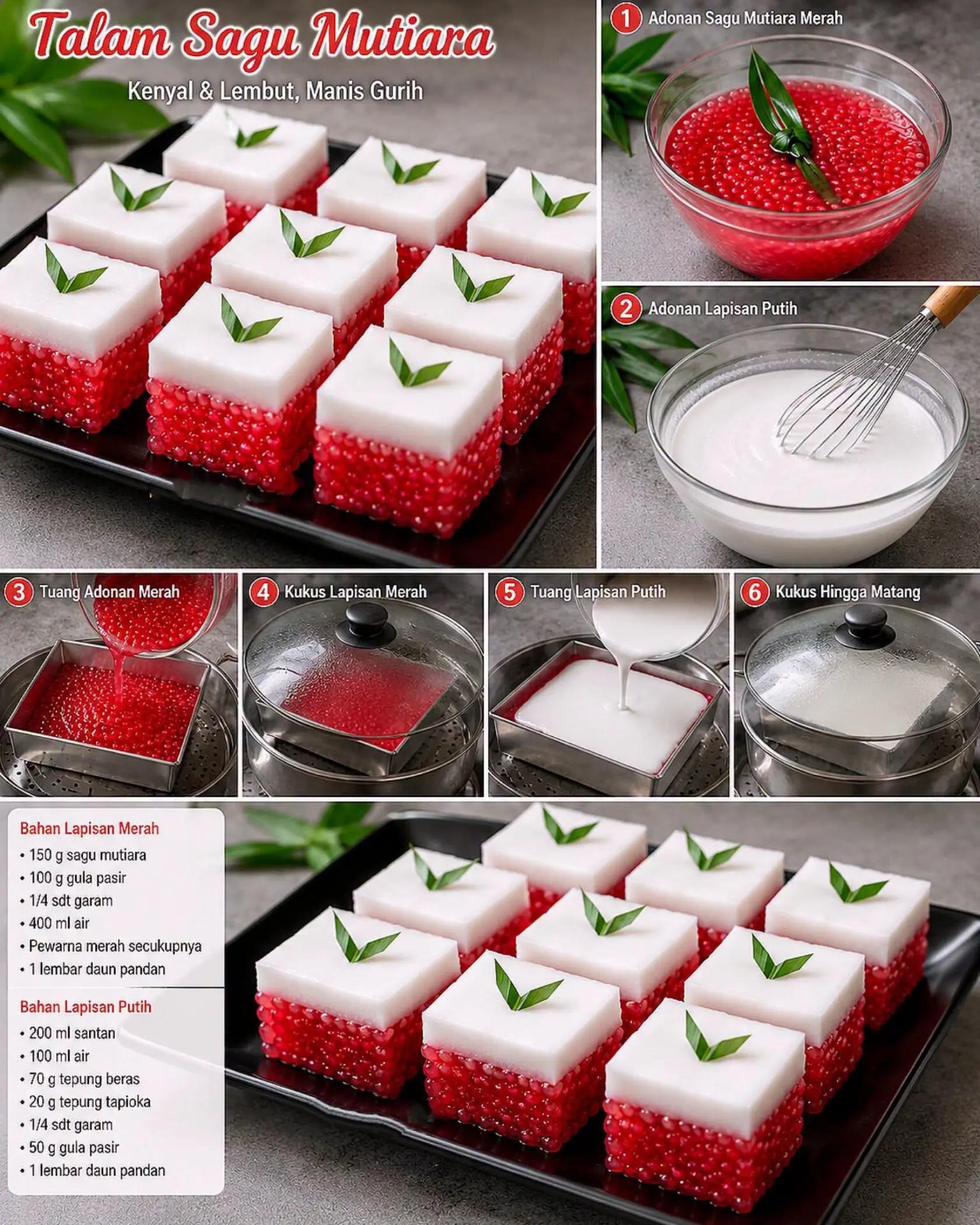 Talam Sagu Mutiara

Kenyal & Lembut, Manis Gurih

1 Adonan Sagu Mutiara Merah

2 Adonan Lapisan Putih

3 Tuang Adonan Merah

4 Kukus Lapisan Merah

5 Tuang Lapisan Putih

6 Kukus Hingga Matang

Bahan Lapisan Merah
• 150 g sagu mutiara
• 100 g gula pasir
• 1/4 sdt garam
• 400 ml air
• Pewarna merah secukupnya
• 1 lembar daun pandan

Bahan Lapisan Putih
• 200 ml santan
• 100 ml air
• 70 g tepung beras
• 20 g tepung tapioka
• 1/4 sdt garam
• 50 g gula pasir
• 1 lembar daun pandan