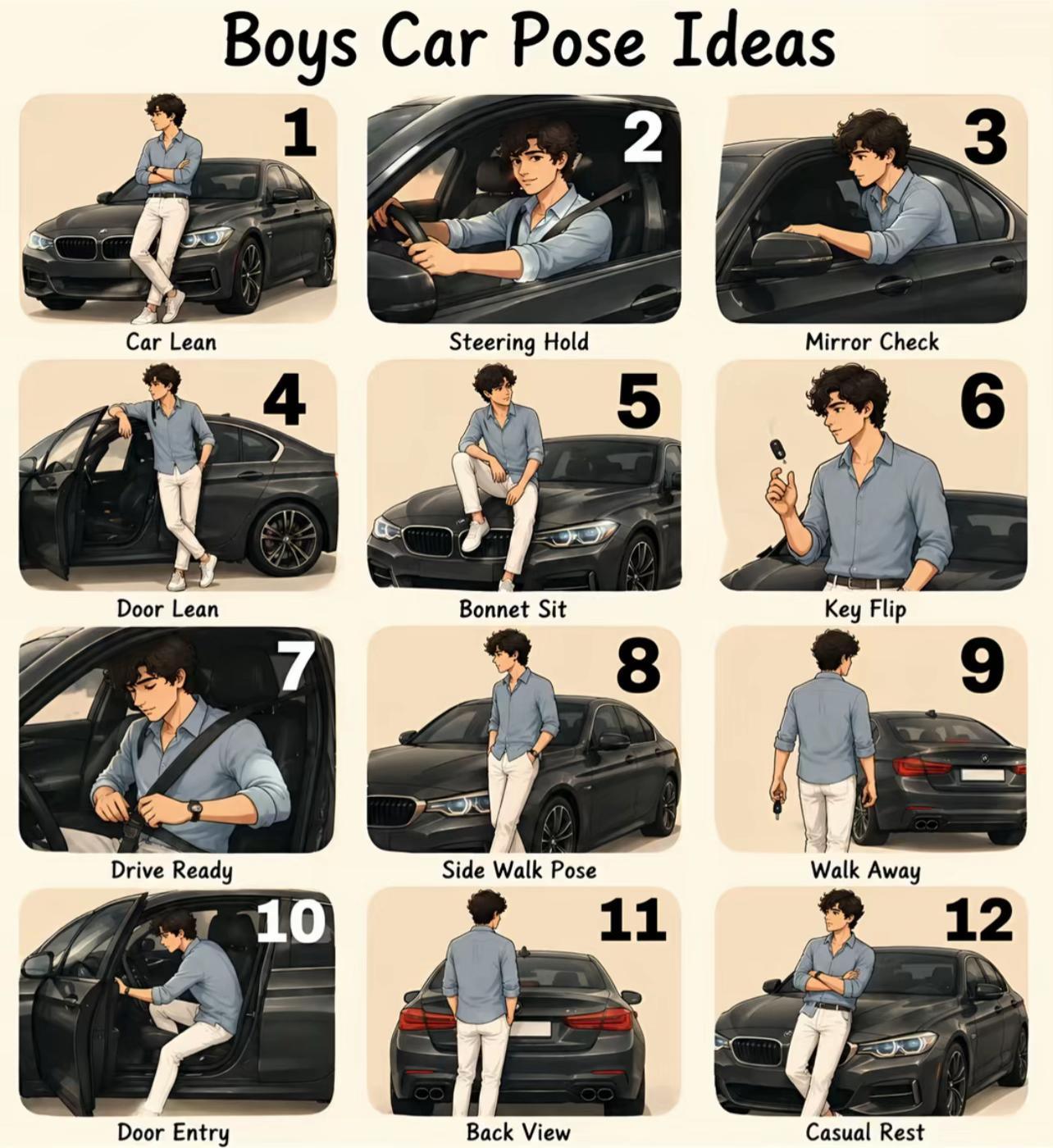 Boys Car Pose Ideas

1
Car Lean

2
Steering Hold

3
Mirror Check

4
Door Lean

5
Bonnet Sit

6
Key Flip

7
Drive Ready

8
Side Walk Pose

9
Walk Away

10
Door Entry

11
Back View

12
Casual Rest