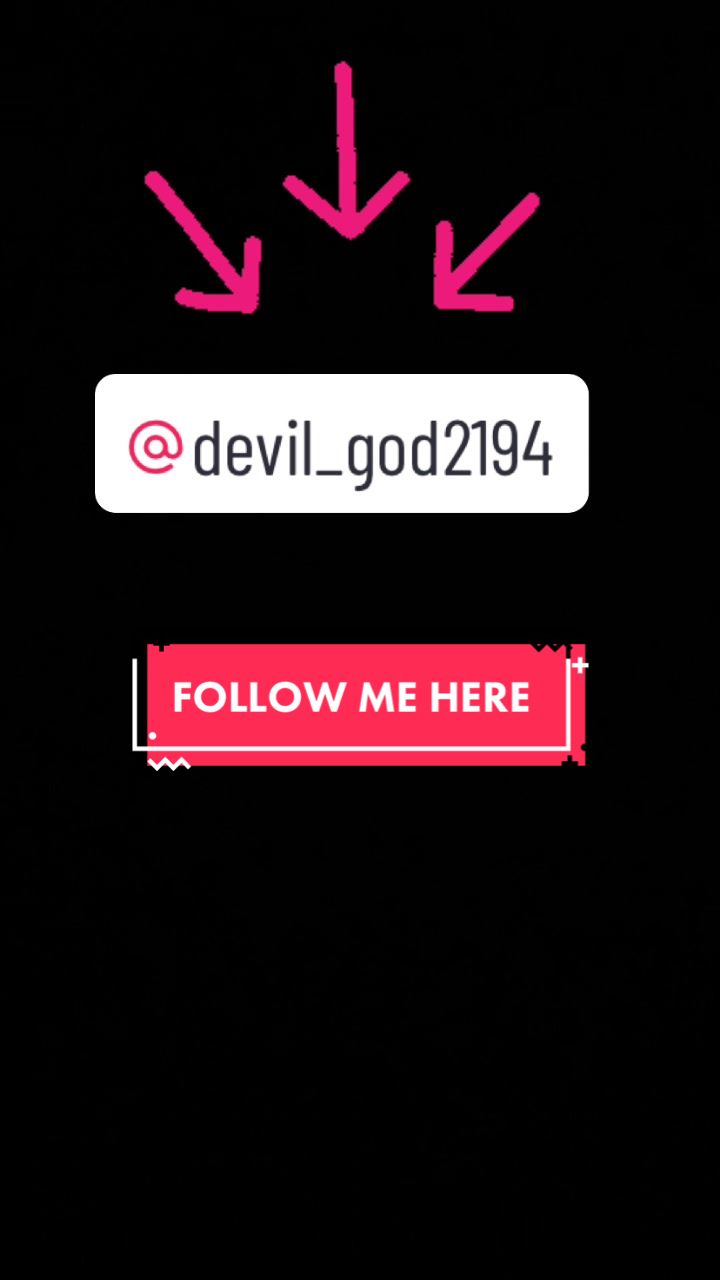 @devil_god2194

FOLLOW ME HERE