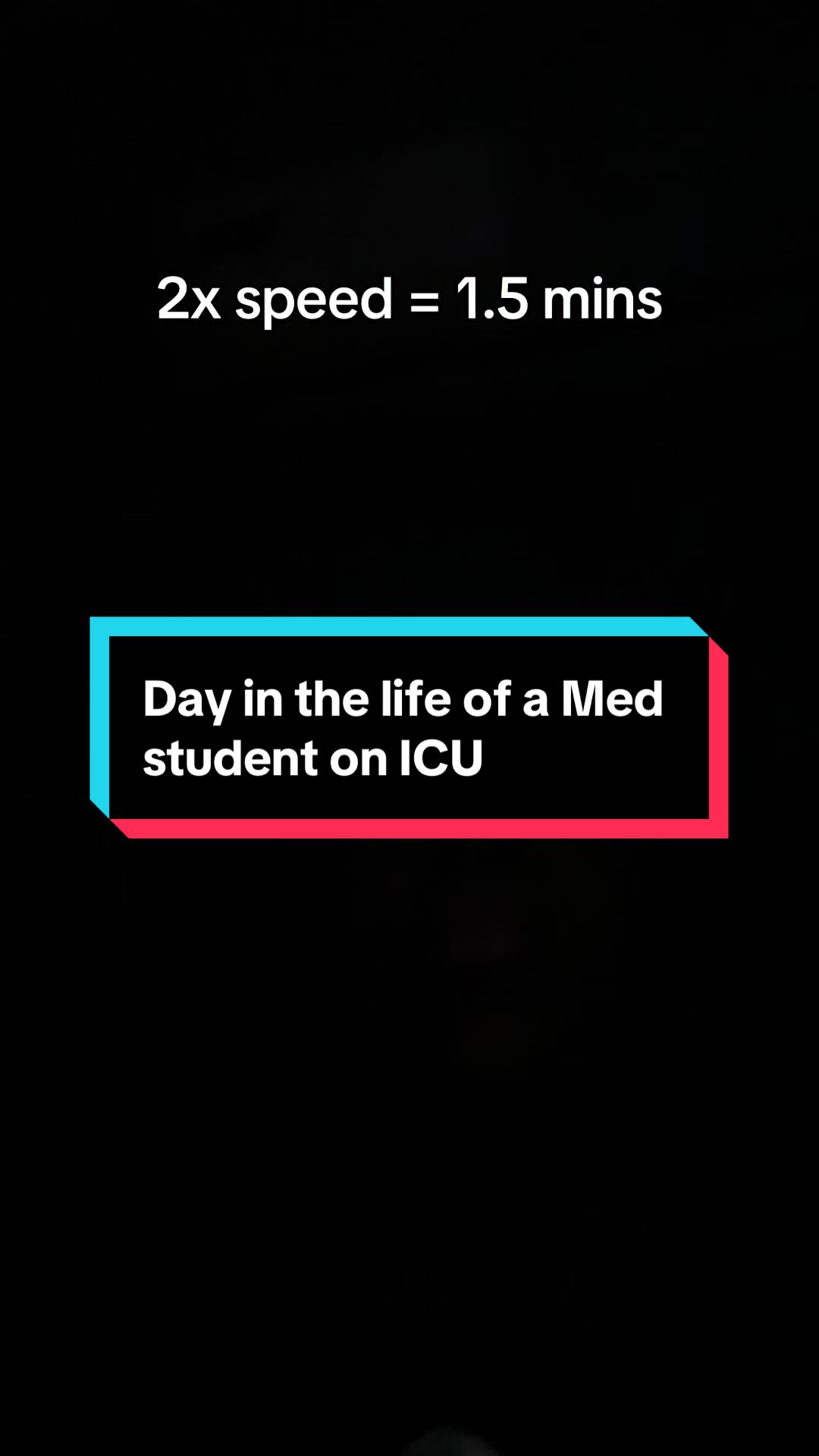 2x speed = 1.5 mins

Day in the life of a Med student on ICU